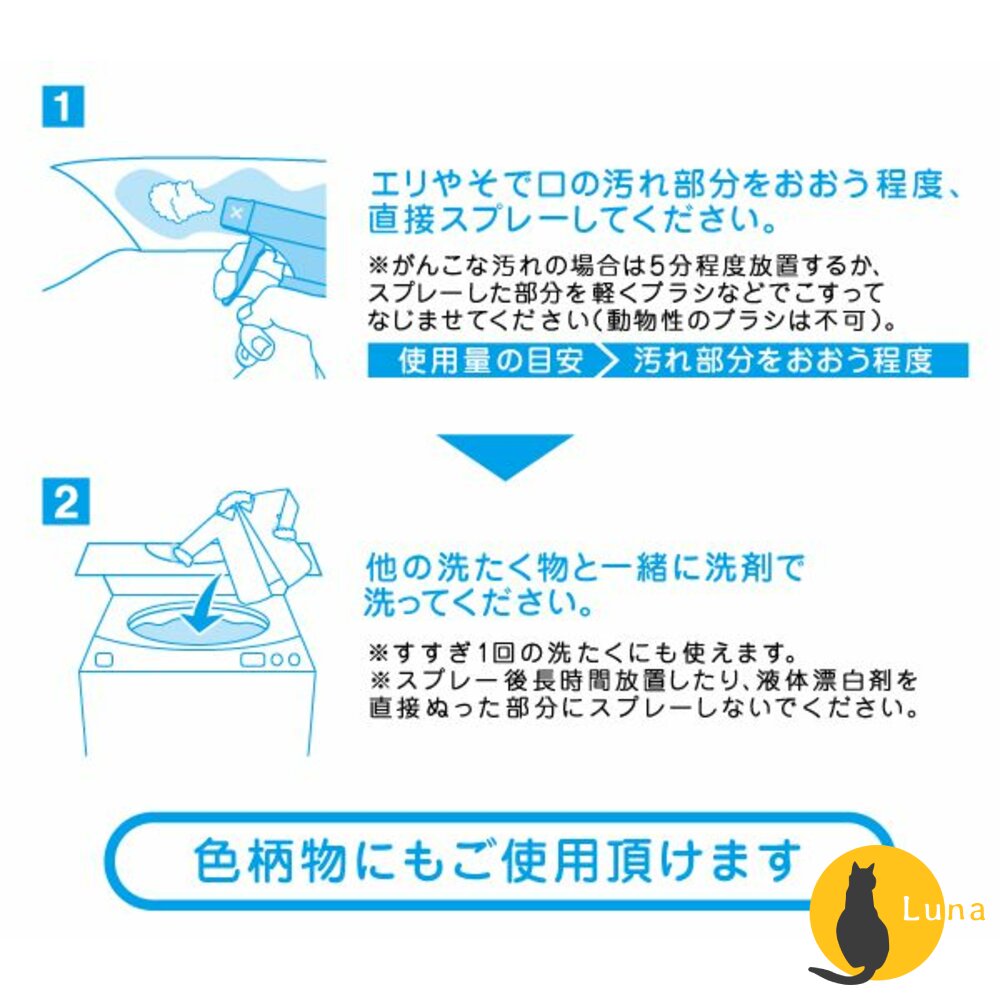 1

エリやそで口の汚れ部分をおおう程度、直接スプレーしてください。

※がんこな汚れの場合は5分程度放置するか、スプレーした部分を軽くブラシなどでこすってなじませてください（動物性のブラシは不可）。

使用量の目安 汚れ部分をおおう程度

2

他の洗たく物と一緒に洗剤で洗ってください。

※すすぎ1回の洗たくにも使えます。
※スプレー後長時間放置したり、液体漂白剤を直接ぬった部分にスプレーしないでください。

色柄物にもご使用頂けます

Luna