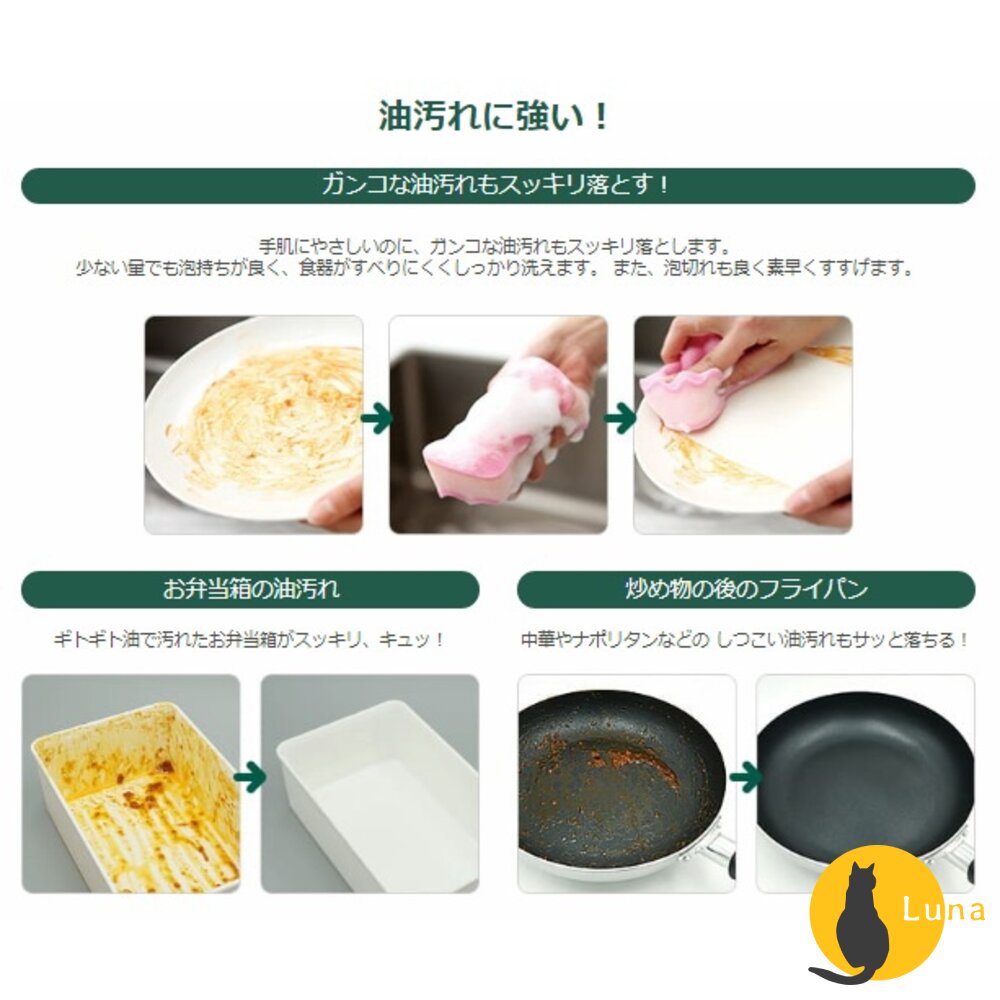 油汚れに強い！

ガンコな油汚れもスッキリ落とす！

手肌にやさしいのに、ガンコな油汚れもスッキリ落とします。
少ない量でも泡持ちが良く、食器がすべりにくくしっかり洗えます。 また、泡切れも良く素早くすすげます。

お弁当箱の油汚れ

ギトギト油で汚れたお弁当箱がスッキリ、キュッ！

炒め物の後のフライパン

中華やナポリタンなどの しつこい油汚れもサッと落ちる！

Luna