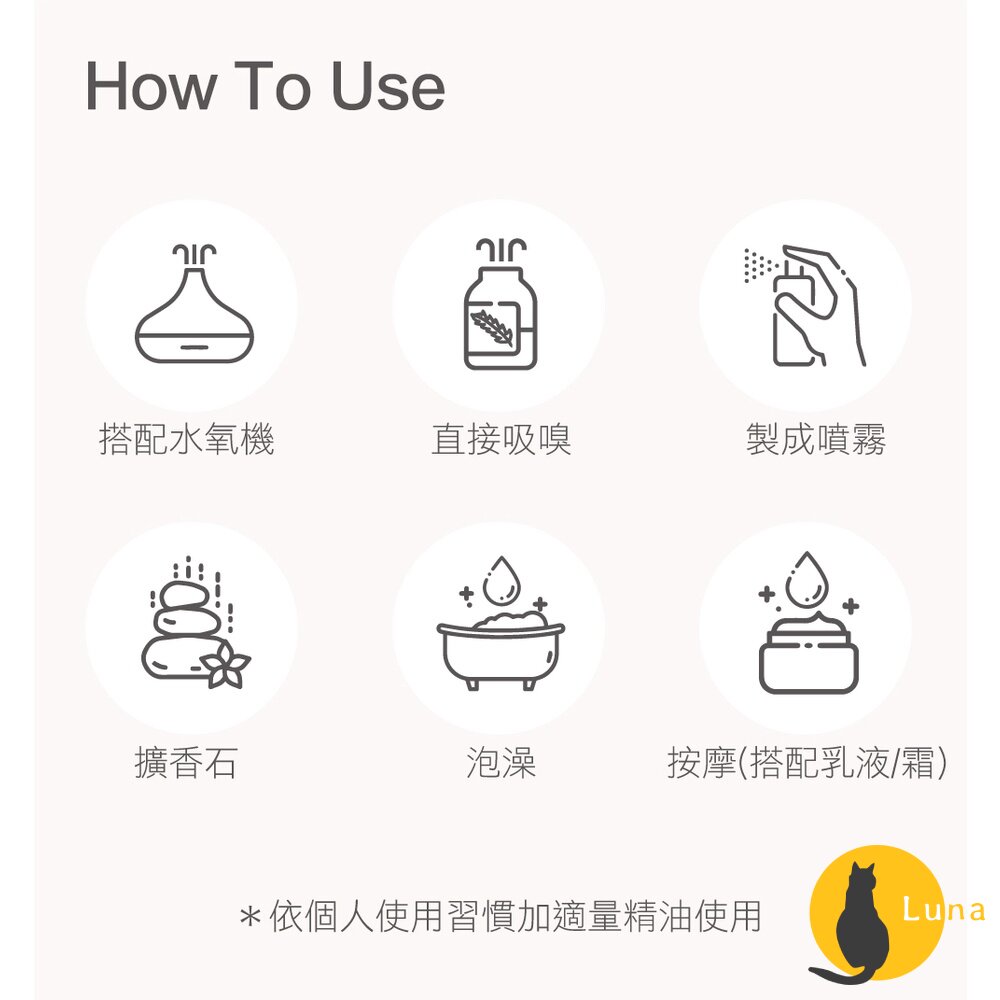 How To Use

搭配水氧機

直接吸嗅

製成噴霧

擴香石

泡澡

按摩(搭配乳液/霜)

＊依個人使用習慣加適量精油使用

Luna