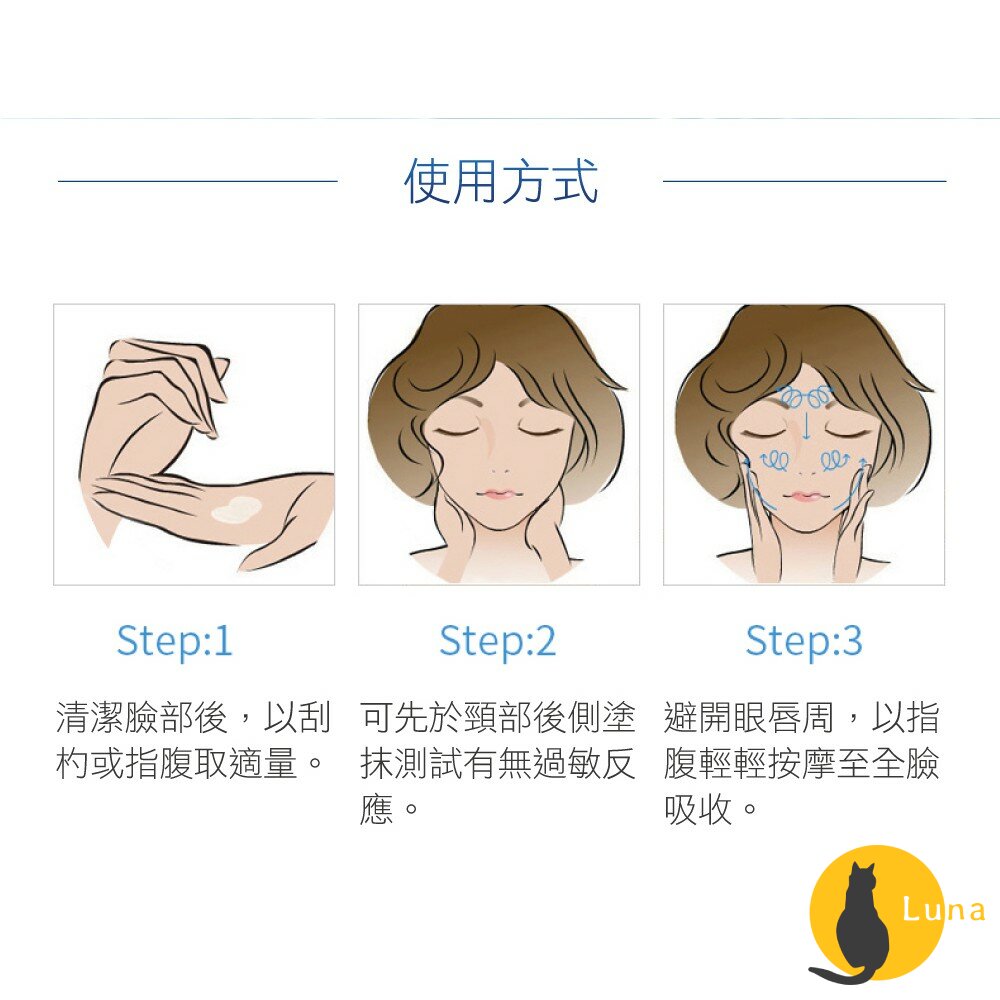 使用方式

Step:1

清潔臉部後，以刮杓或指腹取適量。

Step:2

可先於頸部後側塗抹測試有無過敏反應。

Step:3

避開眼唇周，以指腹輕輕按摩至全臉吸收。

Luna