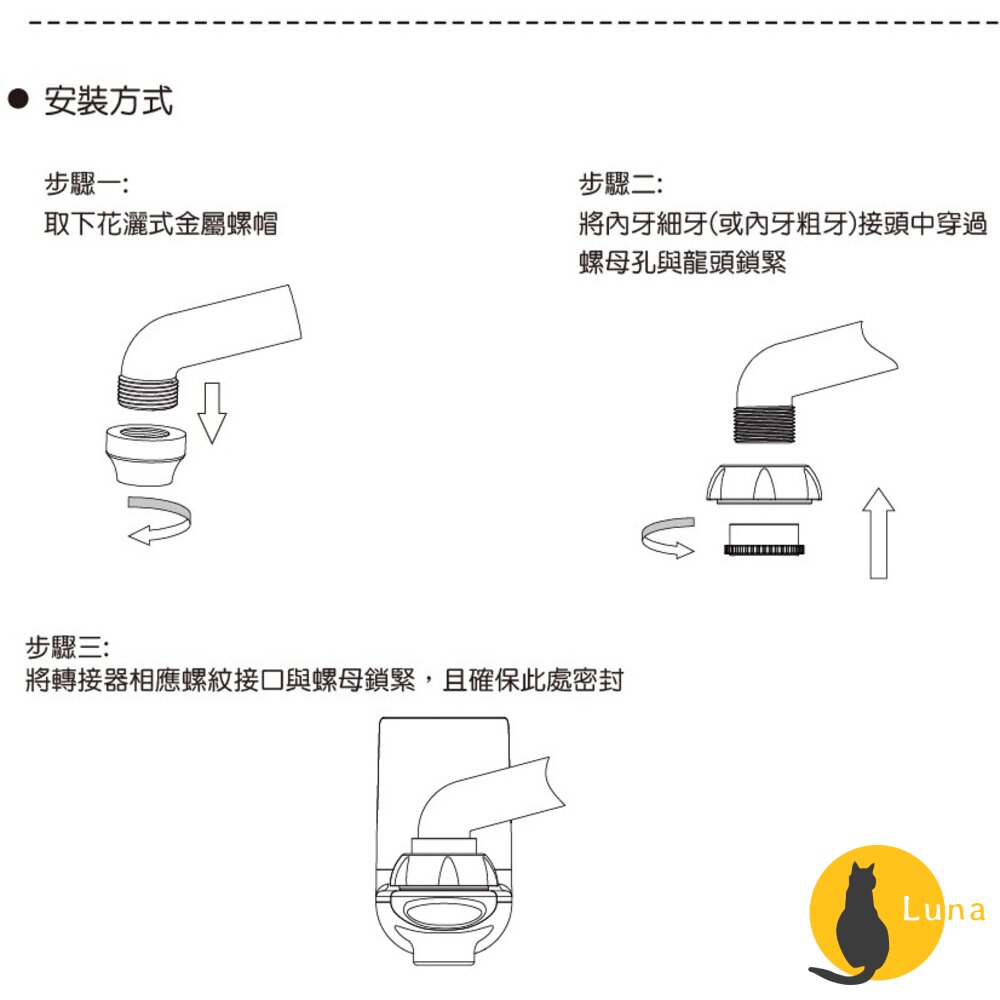 ● 安裝方式

步驟一:
取下花灑式金屬螺帽

步驟二:
將內牙細牙(或內牙粗牙)接頭中穿過螺母孔與龍頭鎖緊

步驟三:
將轉接器相應螺紋接口與螺母鎖緊，且確保此處密封

Luna