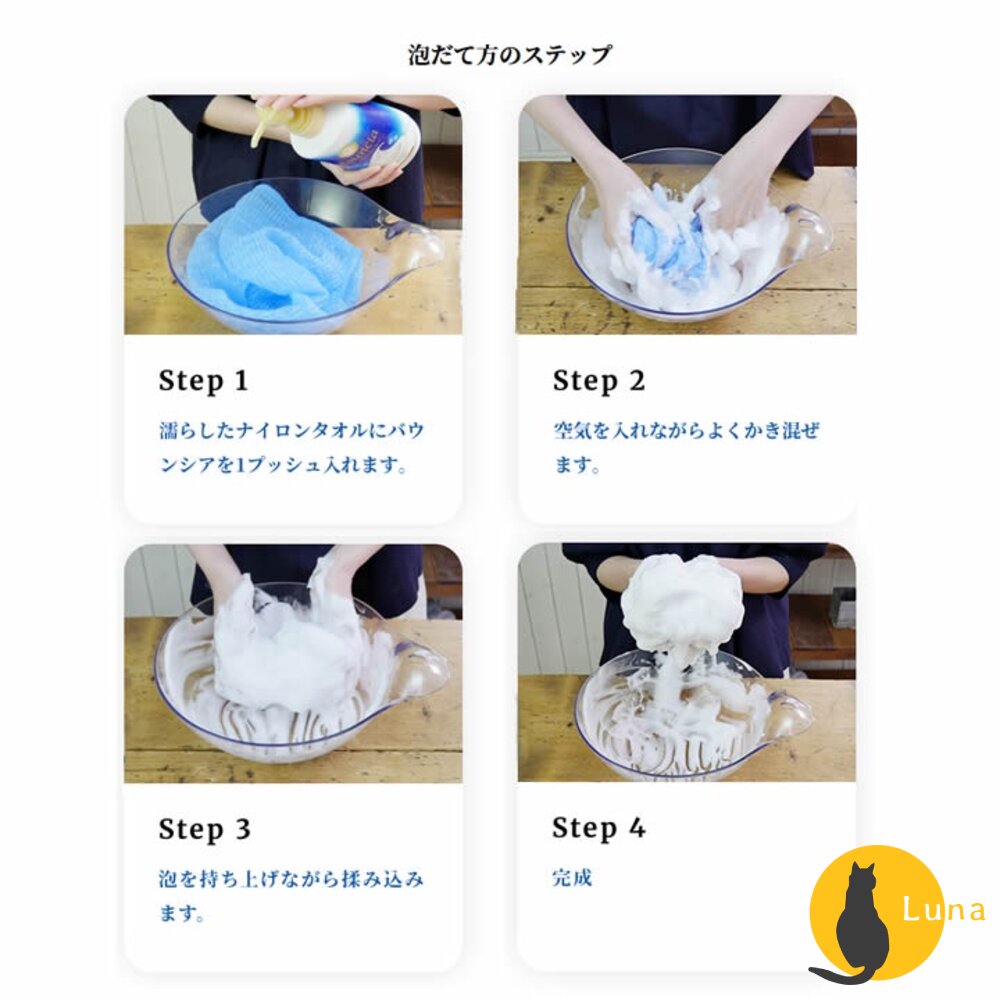 泡だて方のステップ

Step 1

濡らしたナイロンタオルにバウンシアを1プッシュ入れます。

Step 2

空気を入れながらよくかき混ぜます。

Step 3

泡を持ち上げながら揉み込みます。

Step 4

完成

Luna