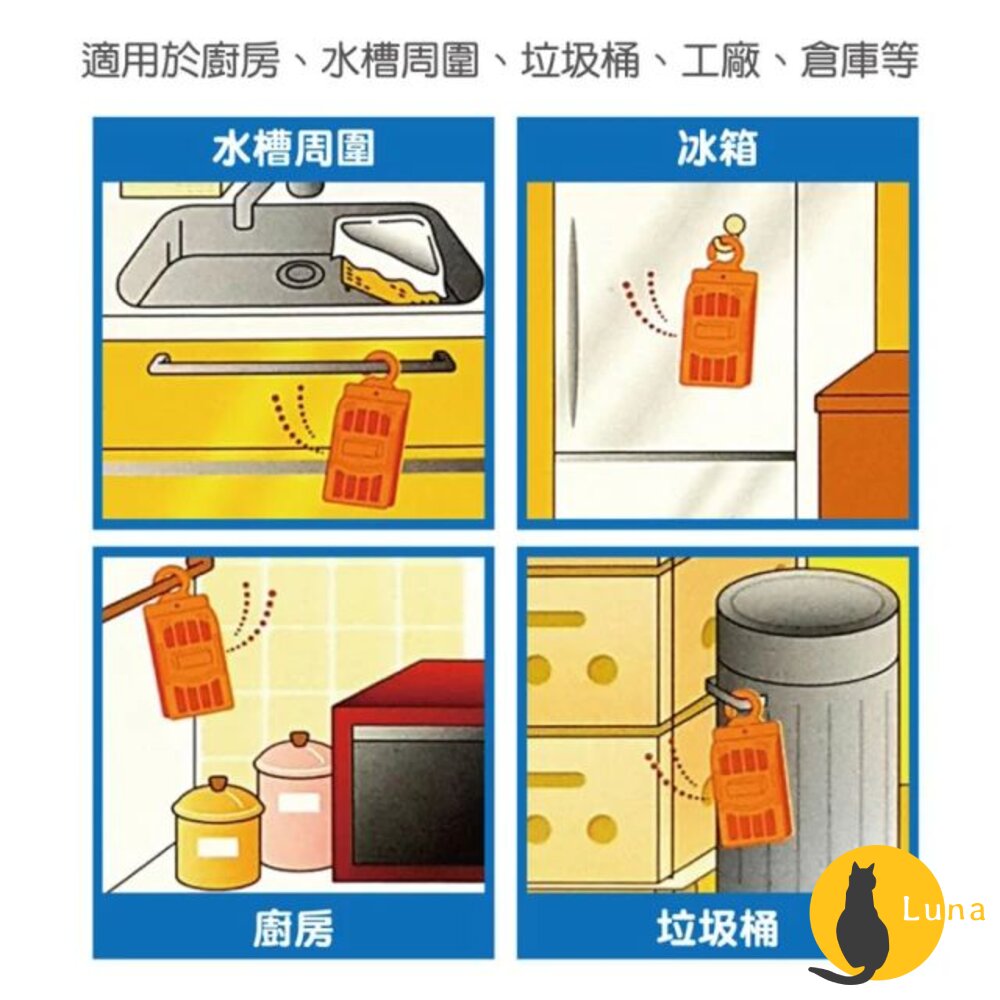 適用於廚房、水槽周圍、垃圾桶、工廠、倉庫等

水槽周圍

冰箱

廚房

垃圾桶

Luna