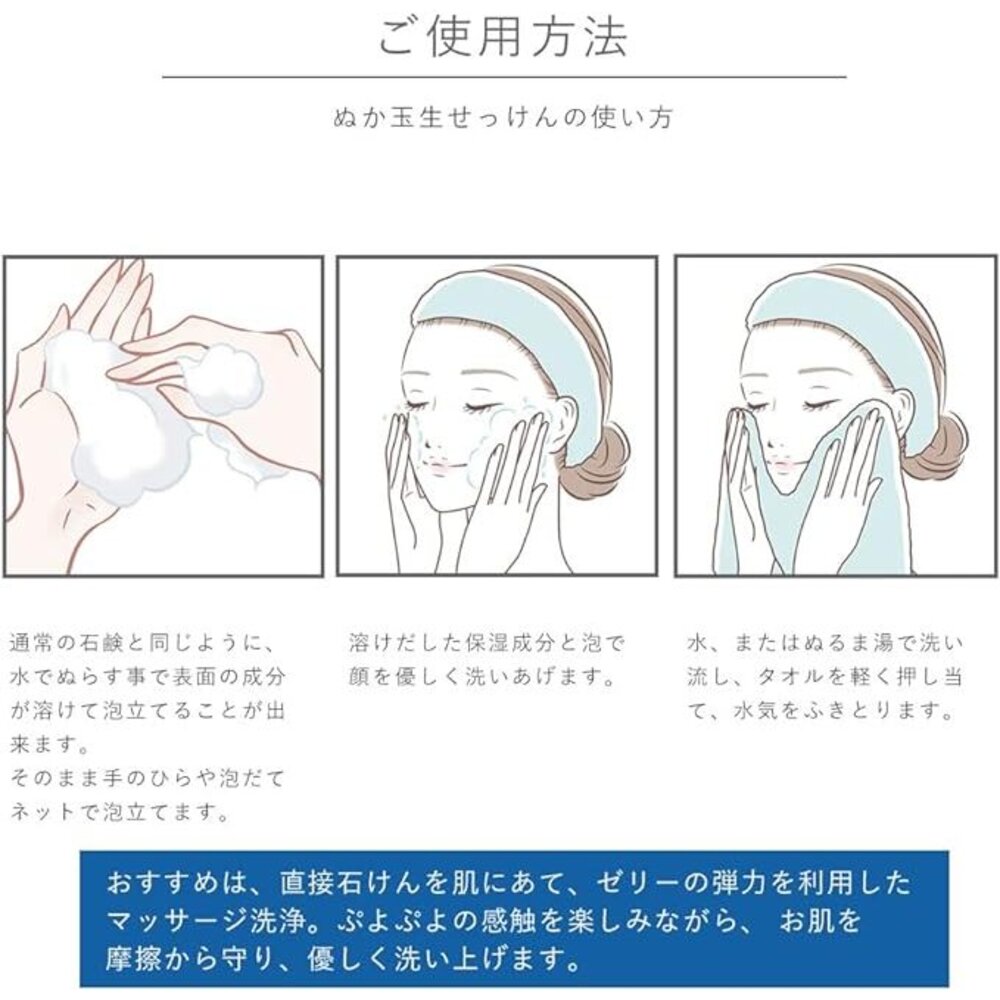 ご使用方法

ぬか玉生せっけんの使い方

通常の石鹸と同じように、水でぬらす事で表面の成分が溶けて泡立てることが出来ます。
そのまま手のひらや泡だてネットで泡立てます。

溶けだした保湿成分と泡で顔を優しく洗いあげます。

水、またはぬるま湯で洗い流し、タオルを軽く押し当て、水気をふきとります。

おすすめは、直接石けんを肌にあて、ゼリーの弾力を利用したマッサージ洗浄。ぷよぷよの感触を楽しみながら、 お肌を摩擦から守り、優しく洗い上げます。