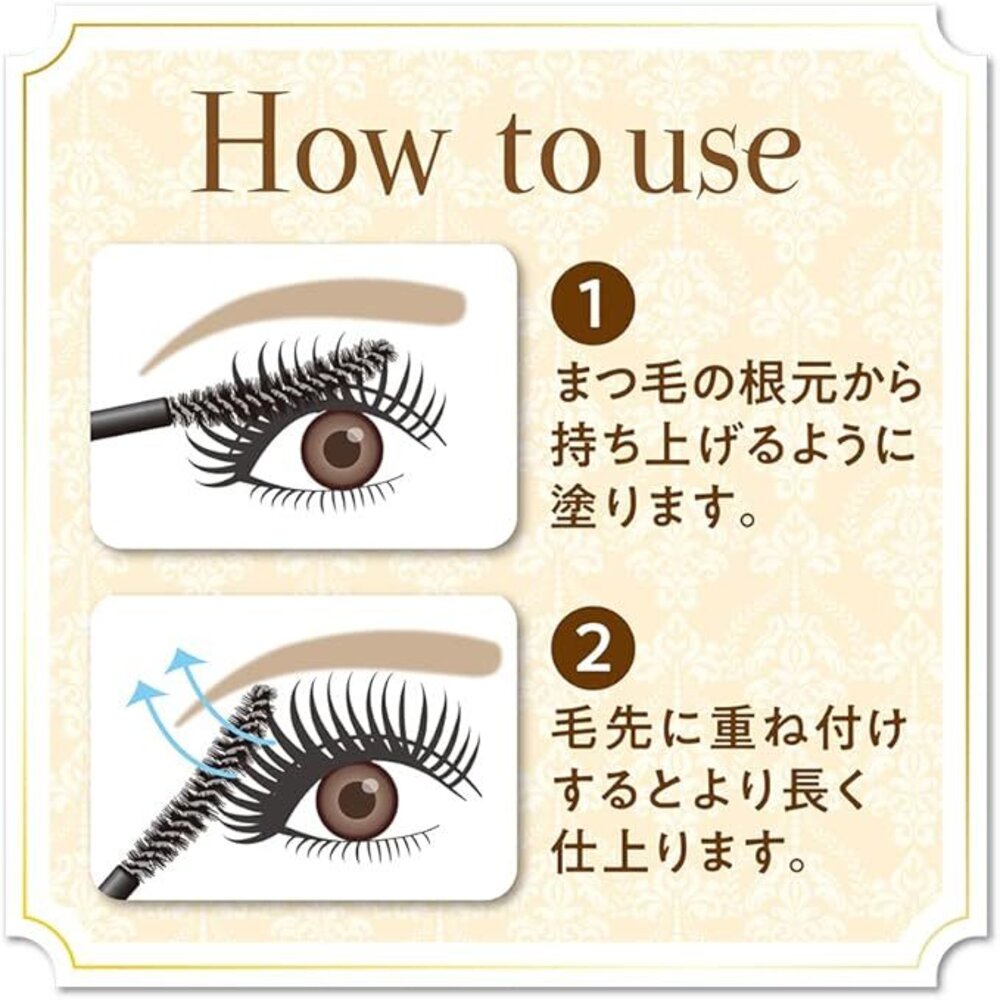 How to use

1
まつ毛の根元から持ち上げるように塗ります。

2
毛先に重ね付けするとより長く仕上ります。