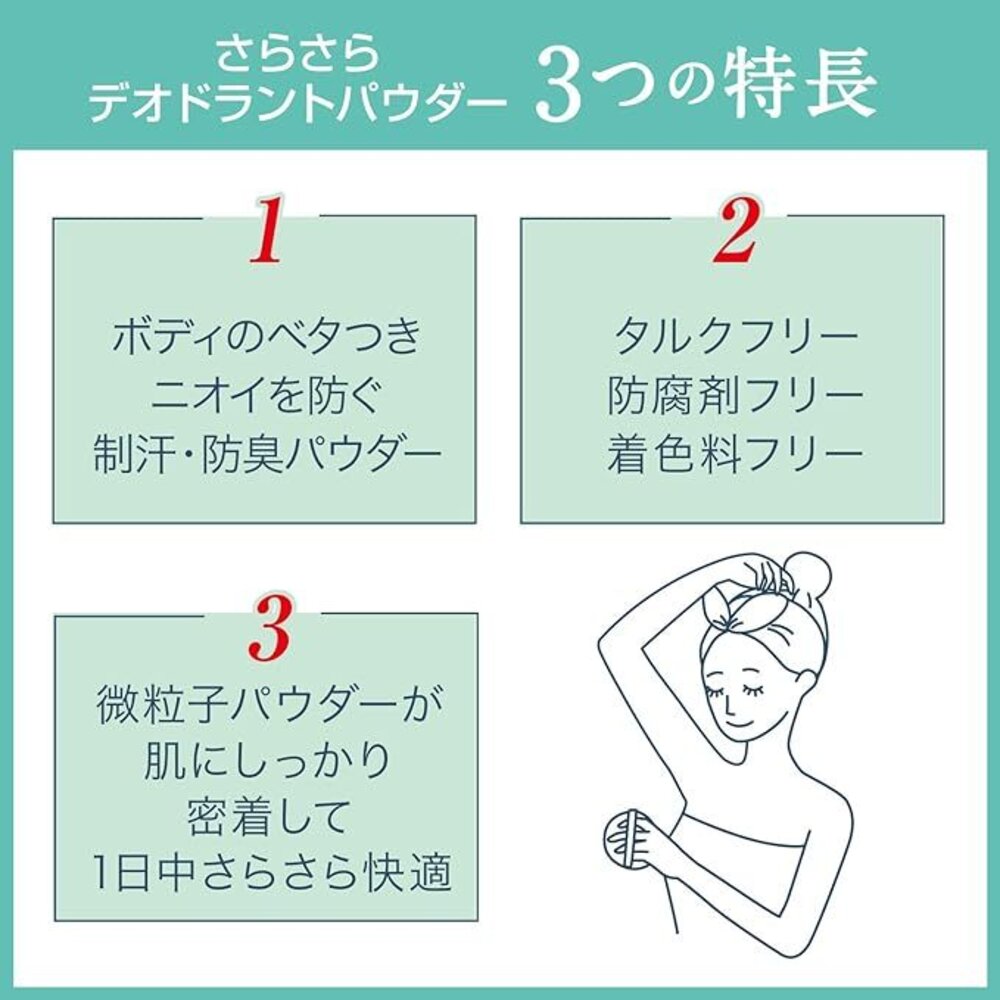 さらさら
デオドラントパウダー 3つの特長

1

ボディのベタつき
ニオイを防ぐ
制汗・防臭パウダー

2

タルクフリー
防腐剤フリー
着色料フリー

3

微粒子パウダーが
肌にしっかり
密着して
1日中さらさら快適